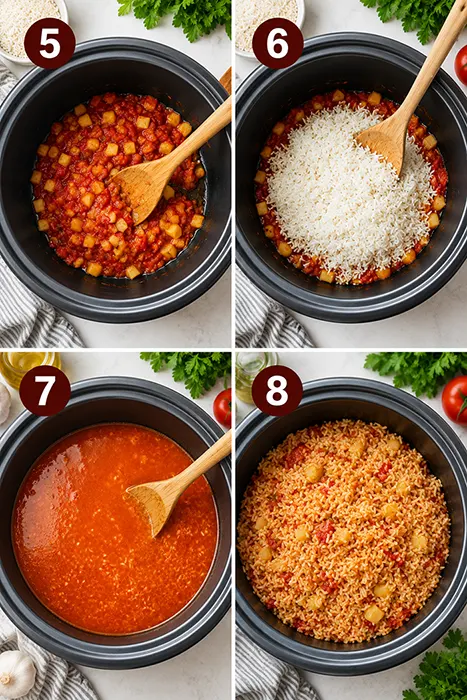 5
6
7
8